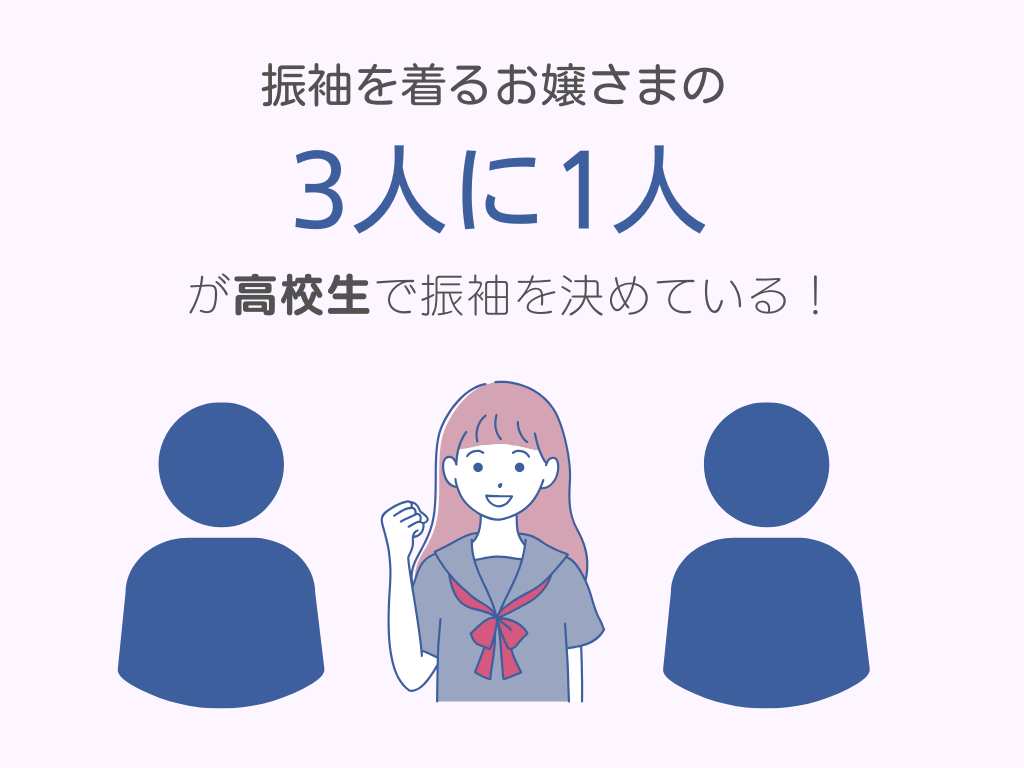 振袖を着るお嬢さまの

3人に1人

が高校生で振袖を決めている！