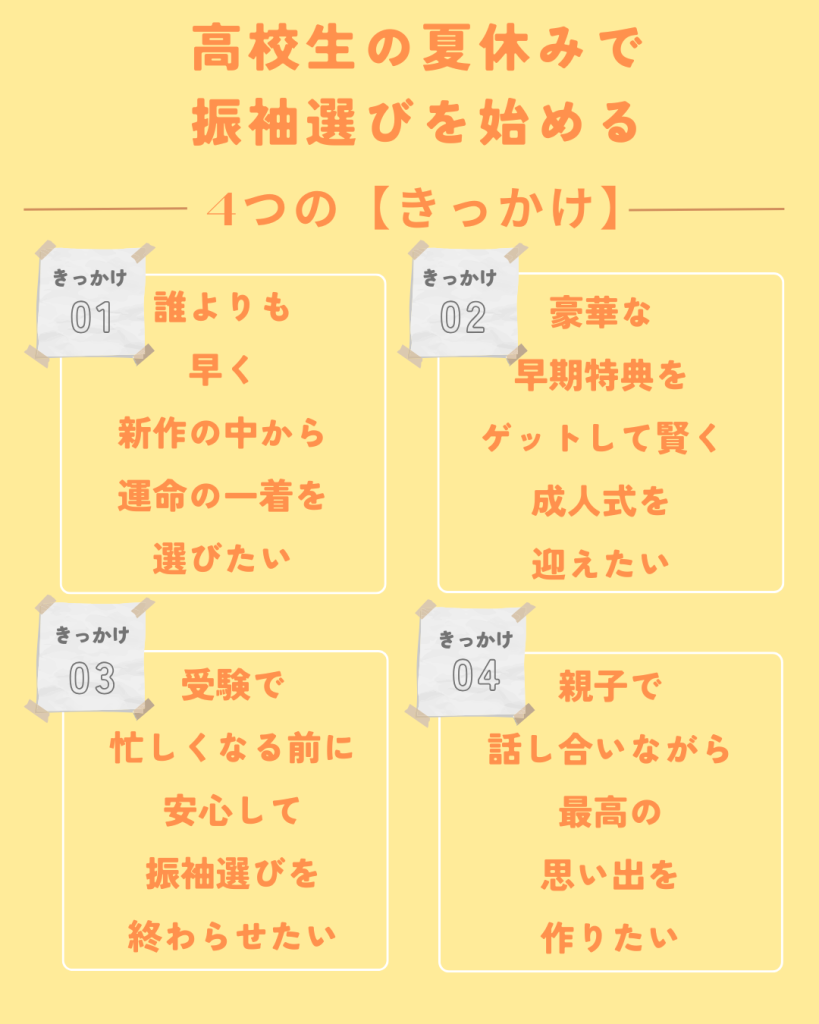 高校生の夏休みで
振袖選びを始める

4つの【きっかけ】

きっかけ
01

誰よりも
早く
新作の中から
運命の一着を
選びたい

きっかけ
02

豪華な
早期特典を
ゲットして賢く
成人式を
迎えたい

きっかけ
03

受験で
忙しくなる前に
安心して
振袖選びを
終わらせたい

きっかけ
04

親子で
話し合いながら
最高の
思い出を
作りたい